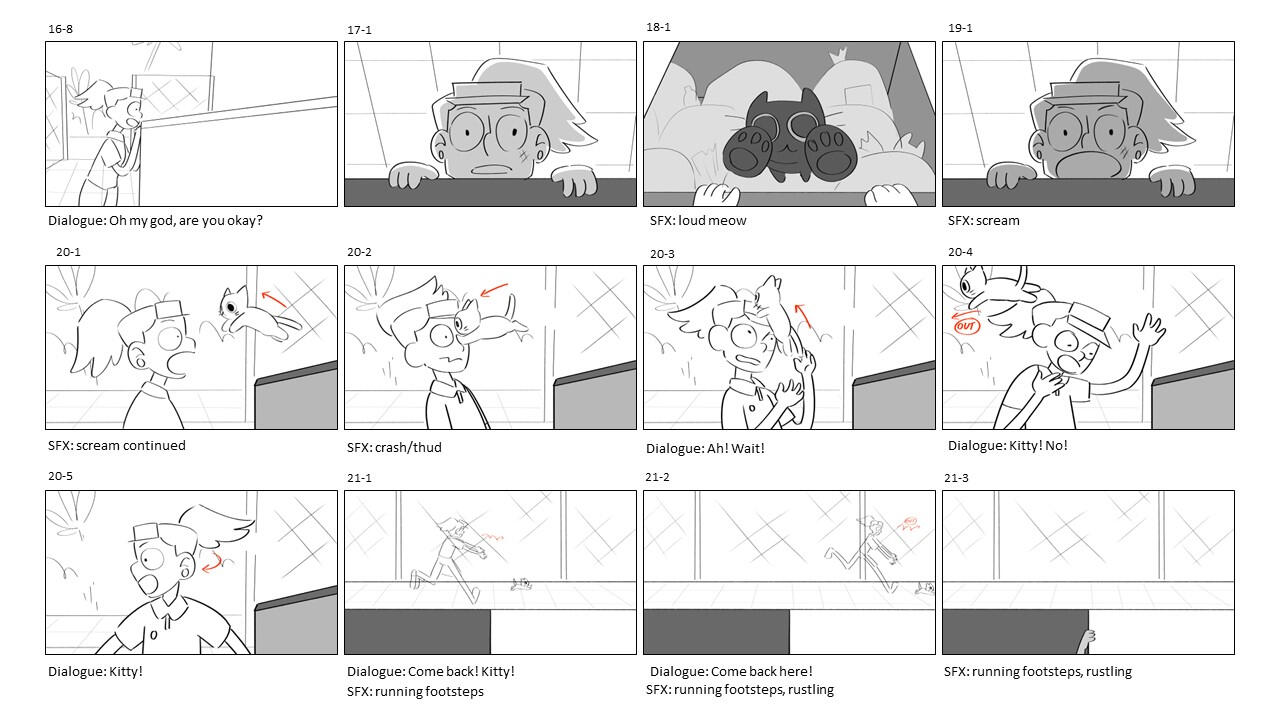 16-8

Dialogue: Oh my god, are you okay?

17-1

18-1

SFX: loud meow

19-1

SFX: scream

20-1

SFX: scream continued

20-2

SFX: crash/thud

20-3

Dialogue: Ah! Wait!

20-4

OUT

Dialogue: Kitty! No!

20-5

Dialogue: Kitty!

21-1

Dialogue: Come back! Kitty!
SFX: running footsteps

21-2

Dialogue: Come back here!
SFX: running footsteps, rustling

21-3

SFX: running footsteps, rustling