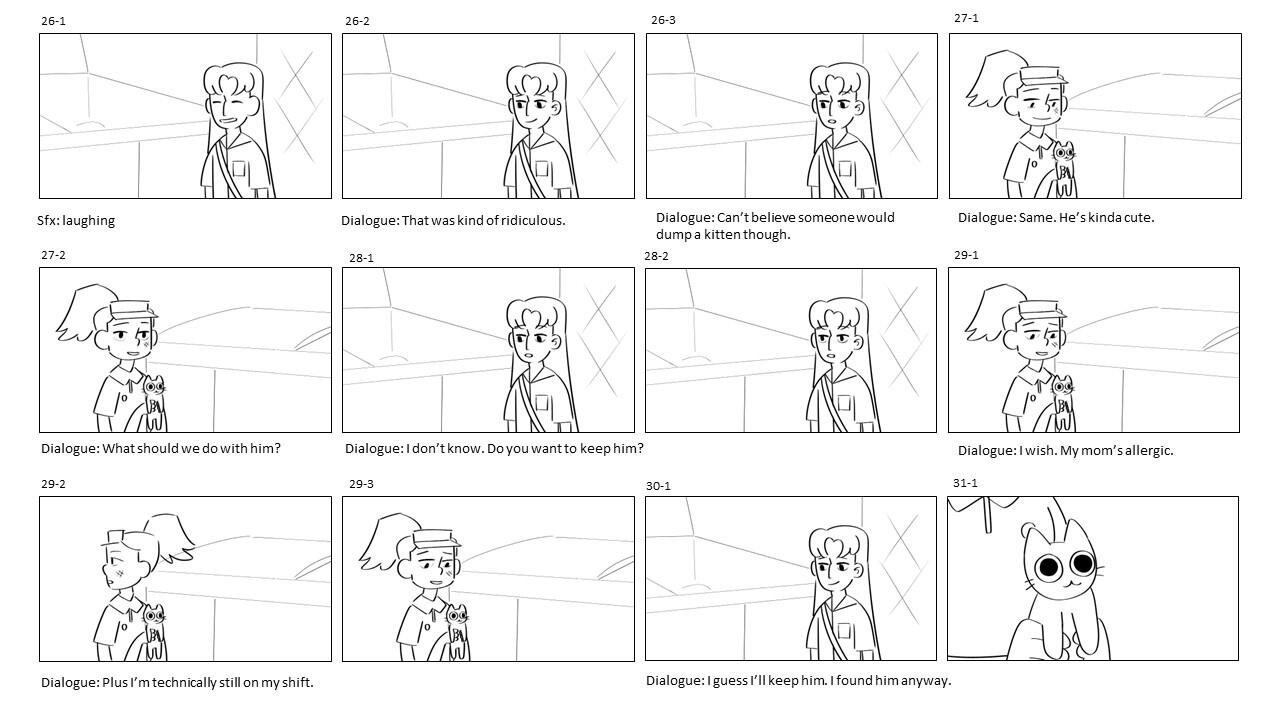 26-1

Sfx: laughing

26-2

Dialogue: That was kind of ridiculous.

26-3

Dialogue: Can't believe someone would dump a kitten though.

27-1

Dialogue: Same. He's kinda cute.

27-2

Dialogue: What should we do with him?

28-1

Dialogue: I don't know. Do you want to keep him?

28-2

29-1

Dialogue: I wish. My mom's allergic.

29-2

Dialogue: Plus I'm technically still on my shift.

29-3

30-1

Dialogue: I guess I'll keep him. I found him anyway.

31-1