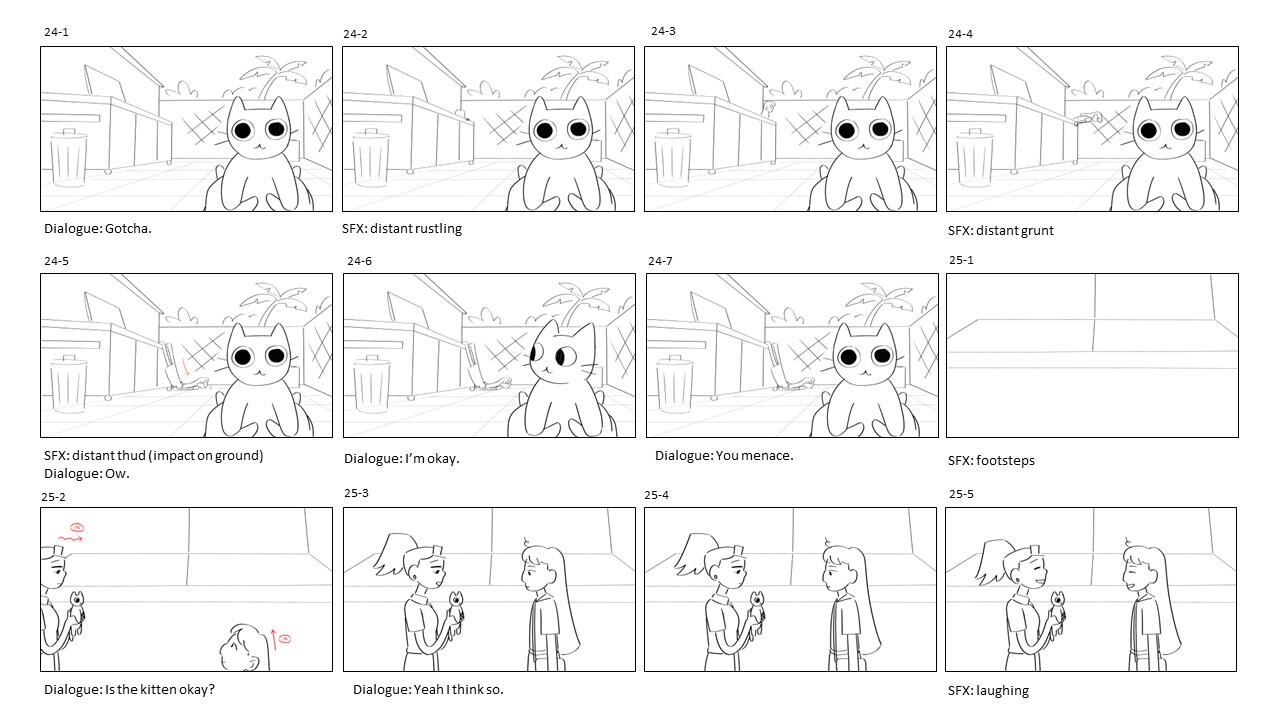 24-1

Dialogue: Gotcha.

24-2

SFX: distant rustling

24-3

24-4

SFX: distant grunt

24-5

SFX: distant thud (impact on ground)
Dialogue: Ow.

24-6

Dialogue: I'm okay.

24-7

Dialogue: You menace.

25-1

SFX: footsteps

25-2

Dialogue: Is the kitten okay?

25-3

Dialogue: Yeah I think so.

25-4

25-5

SFX: laughing