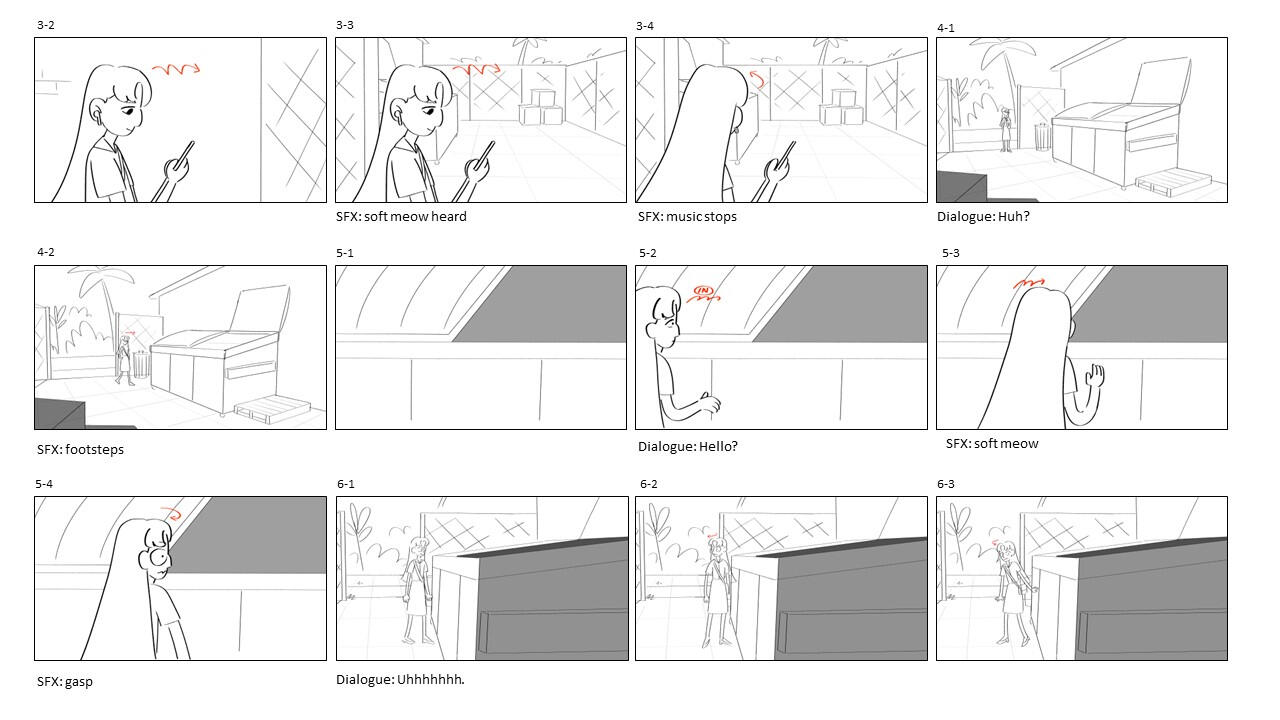 3-2

3-3

SFX: soft meow heard

3-4

SFX: music stops

4-1

Dialogue: Huh?

4-2

SFX: footsteps

5-1

5-2

Dialogue: Hello?

5-3

SFX: soft meow

5-4

SFX: gasp

6-1

Dialogue: Uhhhhhhh.

6-2

6-3