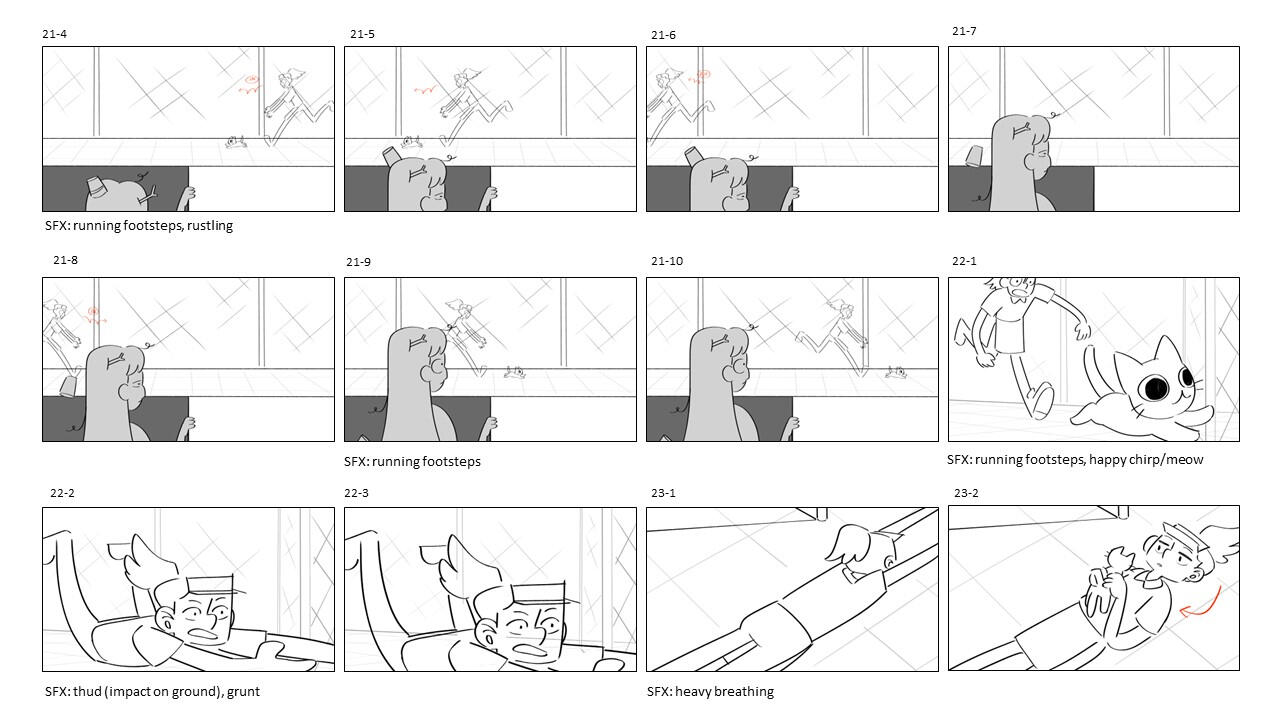 21-4

SFX: running footsteps, rustling

21-5

21-6

21-7

21-8

21-9

SFX: running footsteps

21-10

22-1

SFX: running footsteps, happy chirp/meow

22-2

SFX: thud (impact on ground), grunt

22-3

23-1

SFX: heavy breathing

23-2