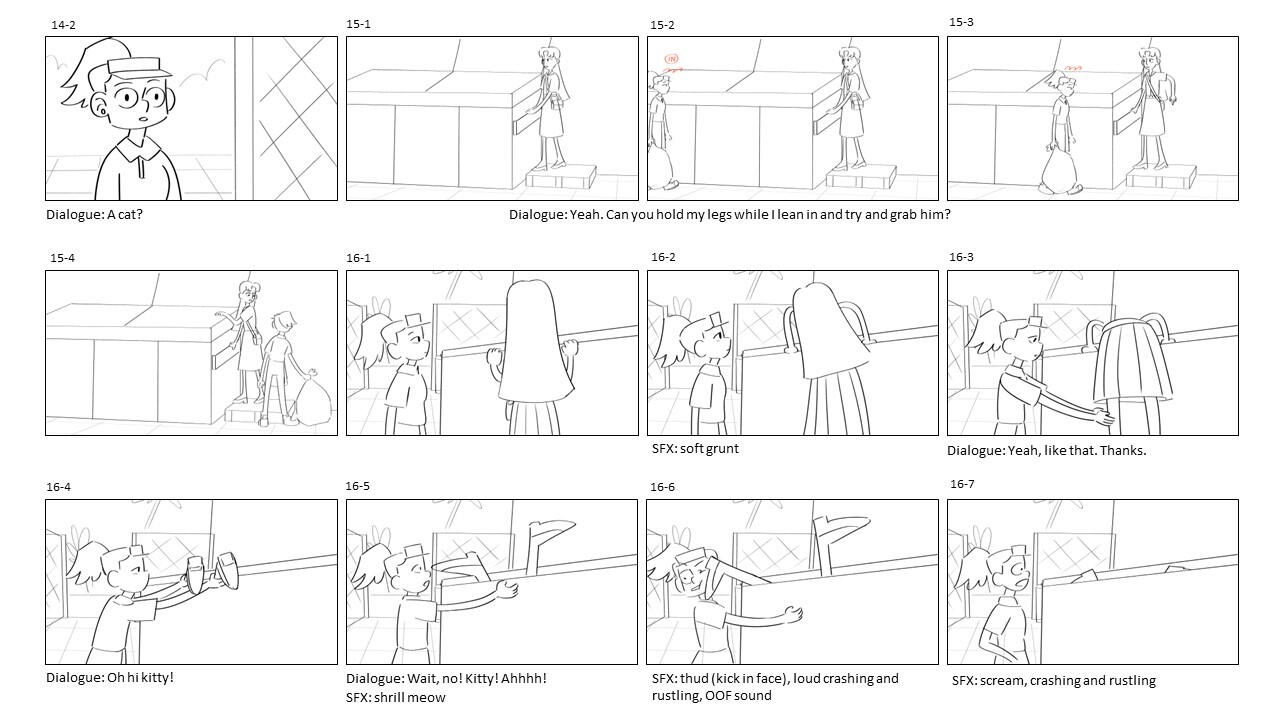 14-2

Dialogue: A cat?

15-1

15-2

15-3

Dialogue: Yeah. Can you hold my legs while I lean in and try and grab him?

15-4

16-1

16-2

SFX: soft grunt

16-3

Dialogue: Yeah, like that. Thanks.

16-4

Dialogue: Oh hi kitty!

16-5

Dialogue: Wait, no! Kitty! Ahhhh!
SFX: shrill meow

16-6

SFX: thud (kick in face), loud crashing and rustling, OOF sound

16-7

SFX: scream, crashing and rustling