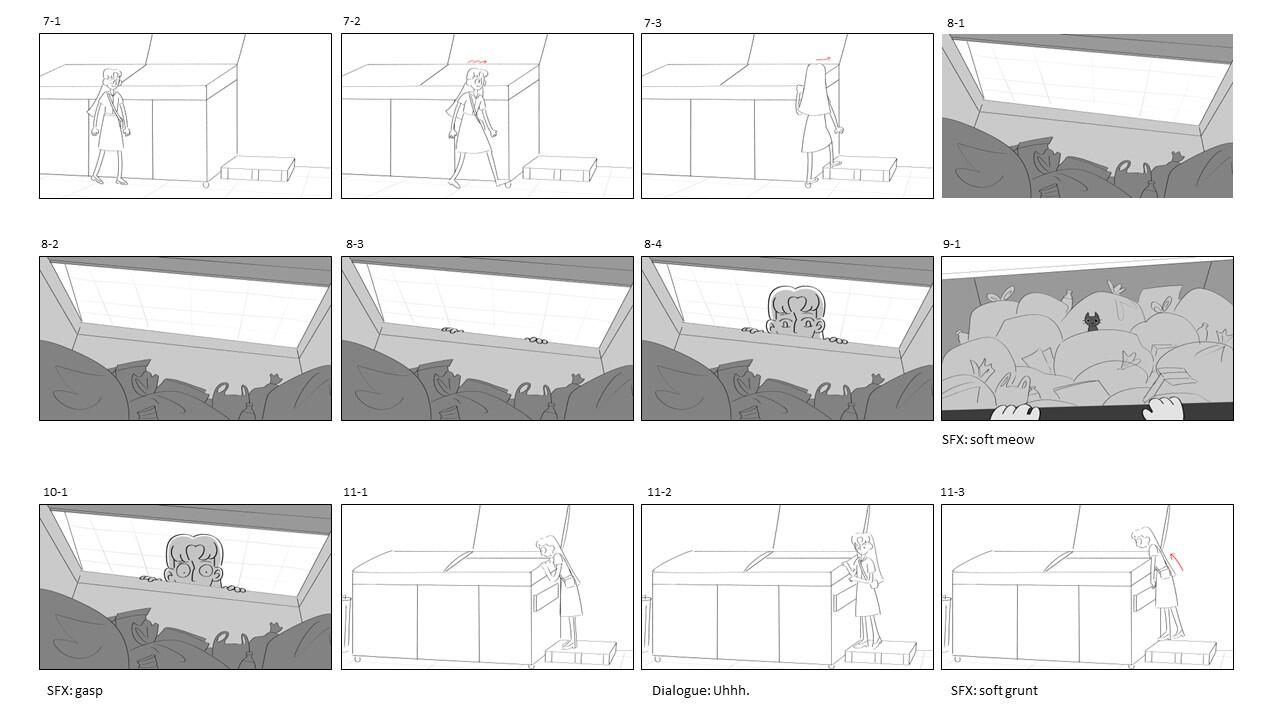 7-1

7-2

7-3

8-1

8-2

8-3

8-4

9-1

SFX: soft meow

10-1

SFX: gasp

11-1

11-2

Dialogue: Uhhh.

11-3

SFX: soft grunt